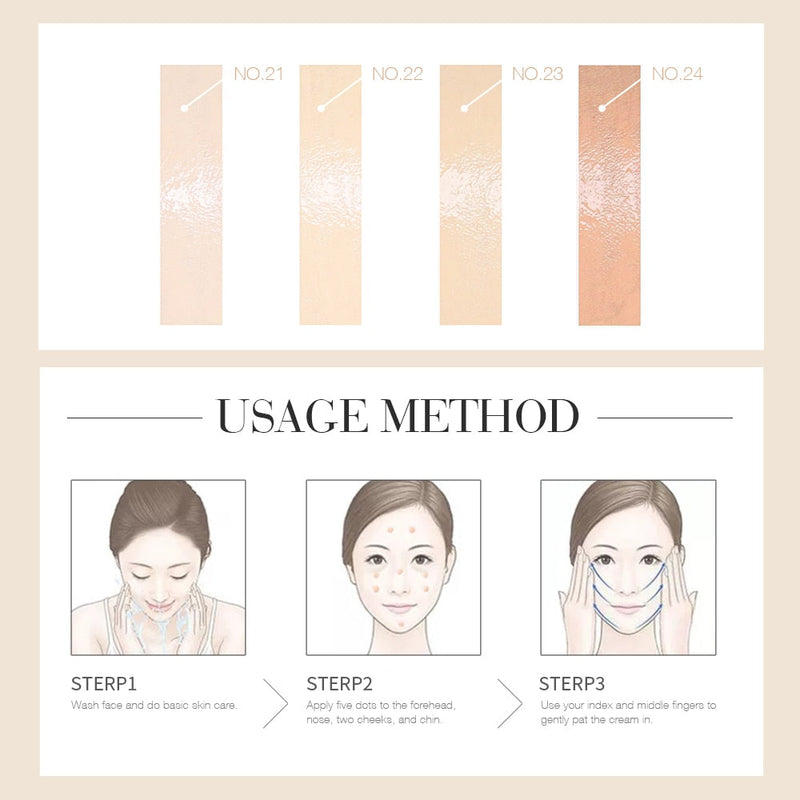 NO.21
NO.22
NO.23
NO.24

USAGE METHOD

STERP1
Wash face and do basic skin care.

STERP2
Apply five dots to the forehead, nose, two cheeks, and chin.

STERP3
Use your index and middle fingers to gently pat the cream in.